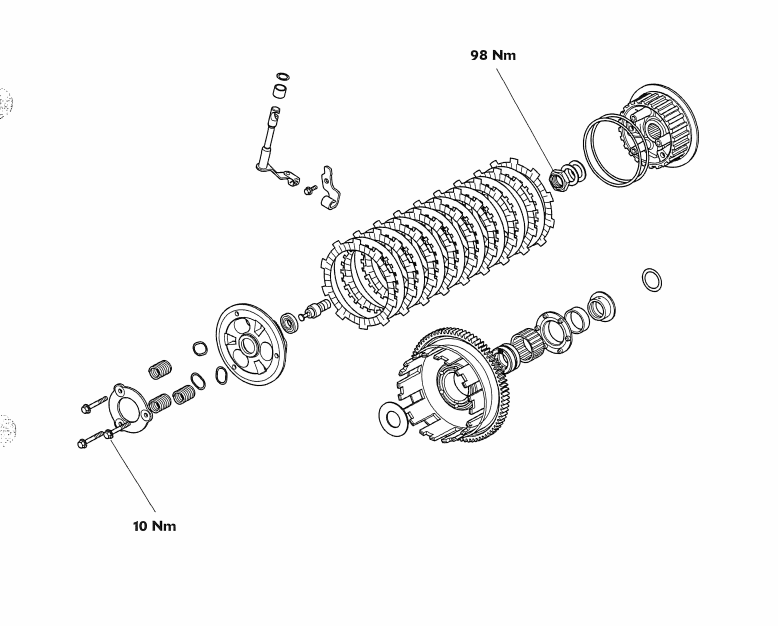 98 Nm

10 Nm